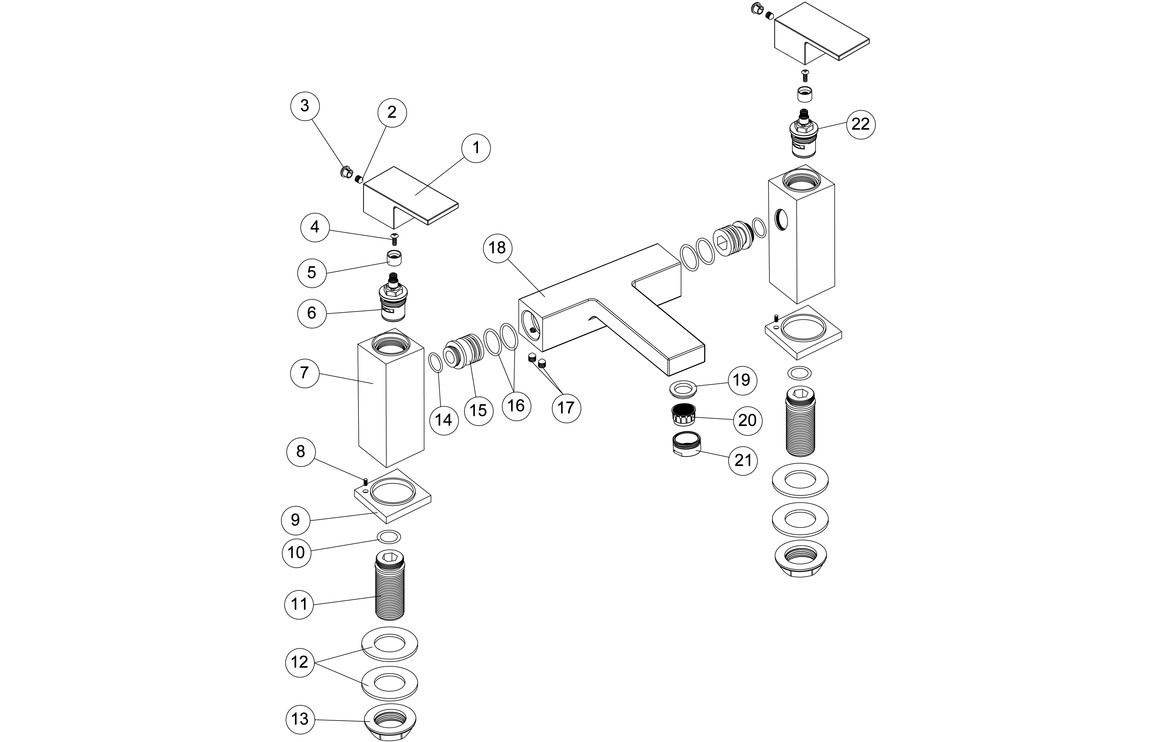 3
2
1
4
5
6
7
8
9
10
11
12
13
14
15
16
17
18
19
20
21
22