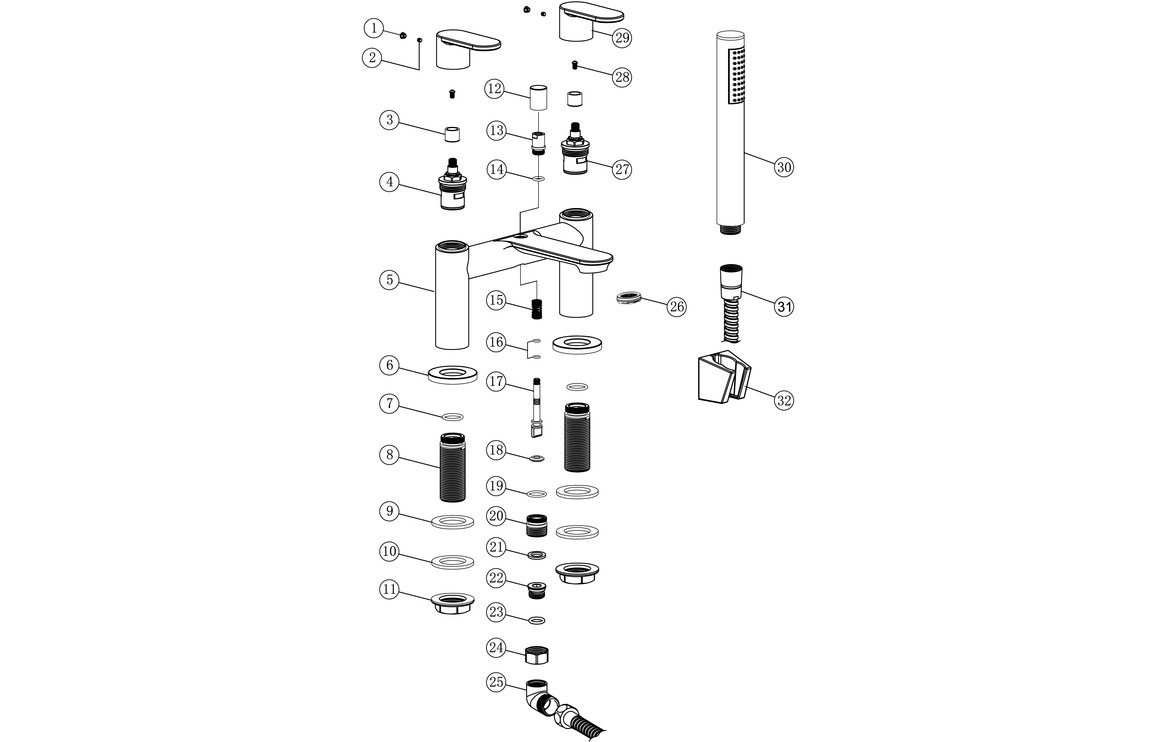 1
2
3
4
5
6
7
8
9
10
11
12
13
14
15
16
17
18
19
20
21
22
23
24
25
26
27
28
29
30
31
32