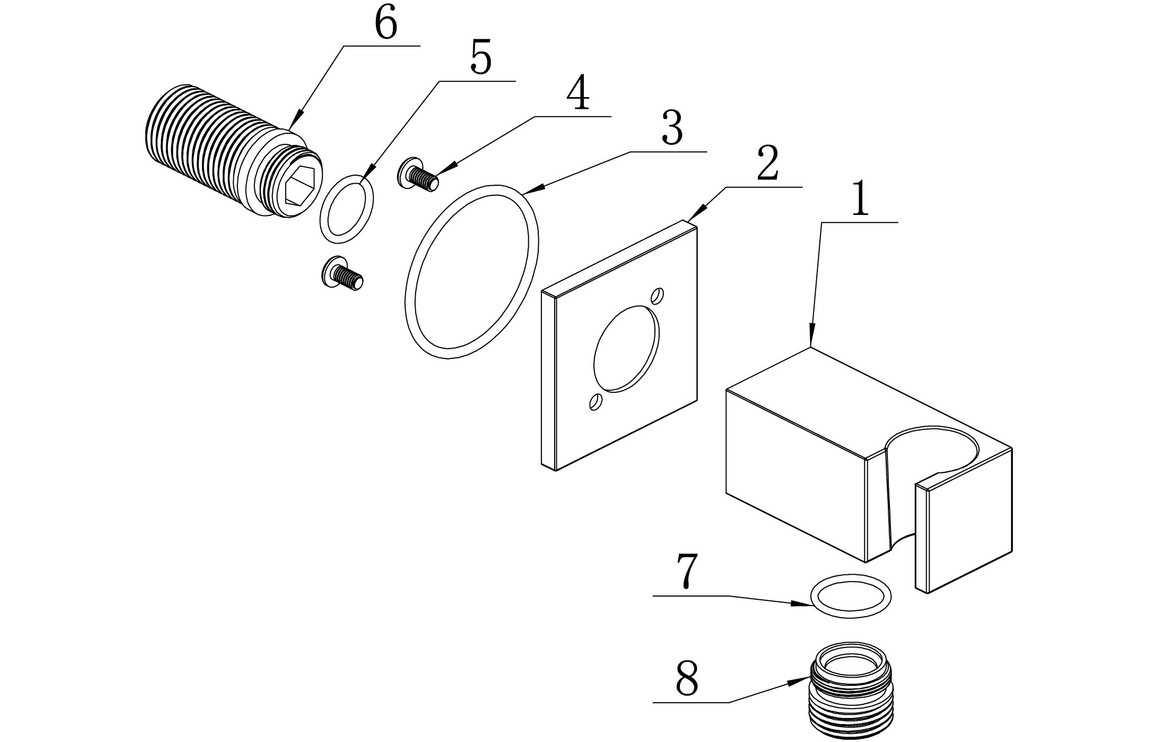 6
5
4
3
2
1
7
8